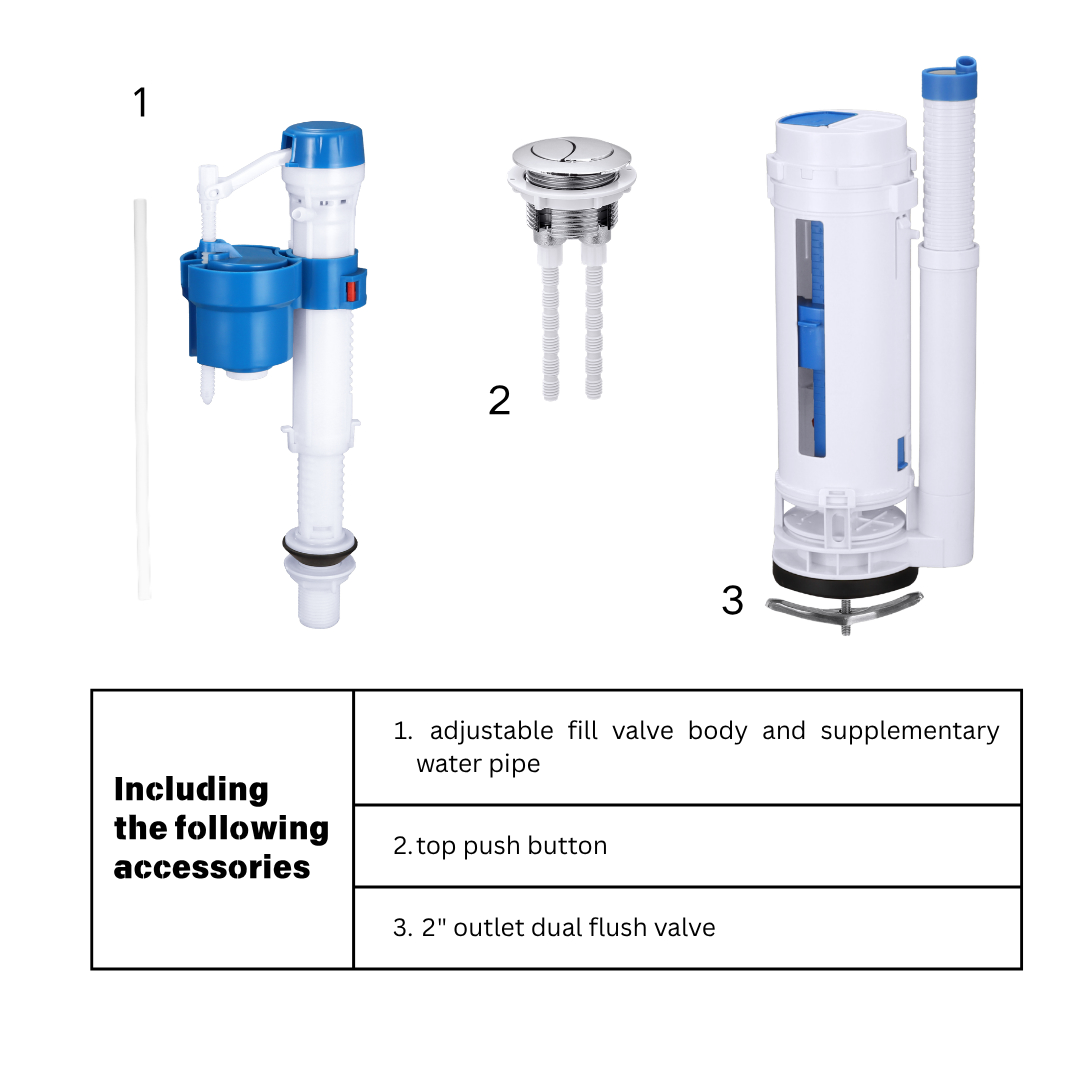 1

2

3

| Including the following accessories | 1. adjustable fill valve body and supplementary water pipe |
|---|---|
| | 2. top push button |
| | 3. 2" outlet dual flush valve |